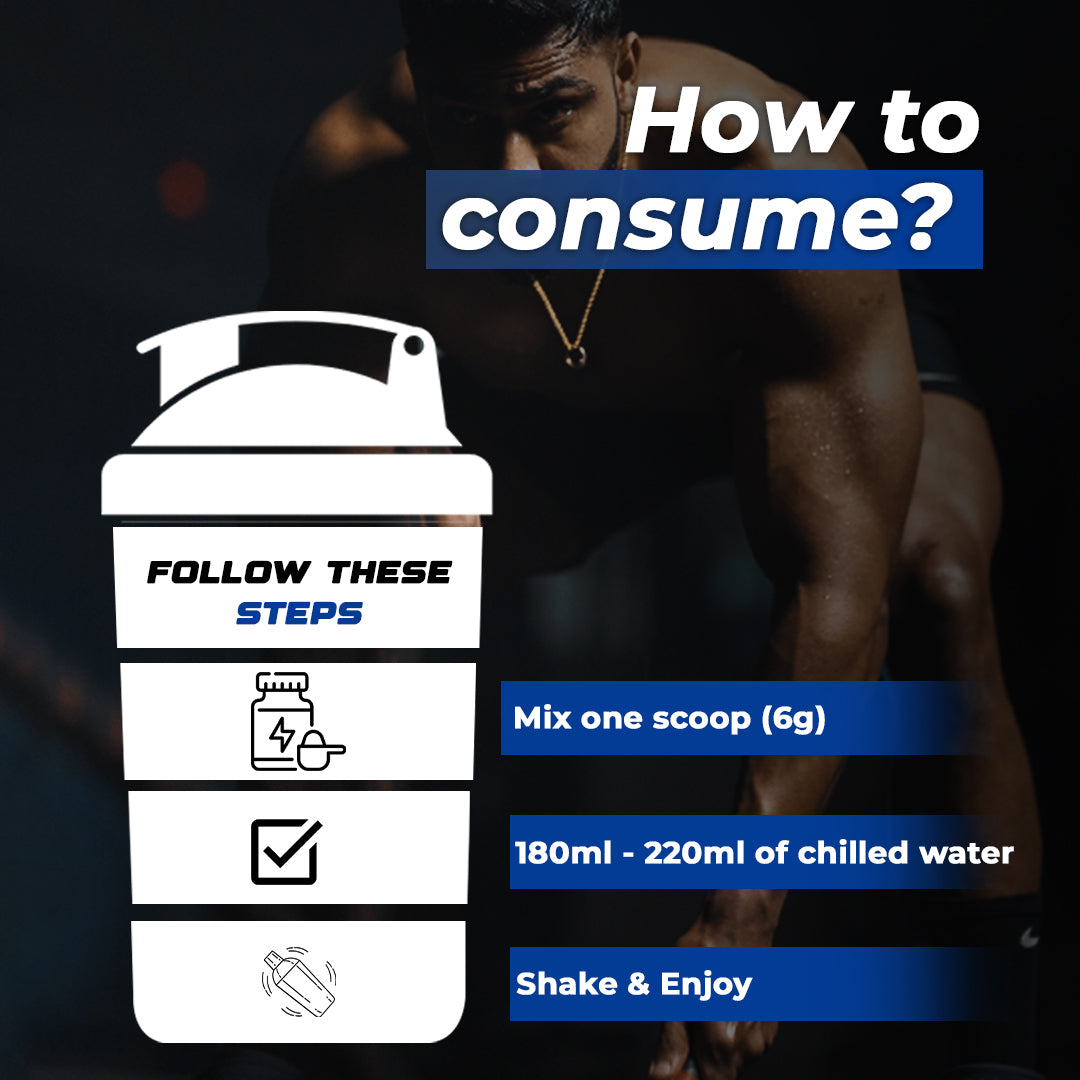 How to consume?

FOLLOW THESE STEPS

Mix one scoop (6g)

180ml - 220ml of chilled water

Shake & Enjoy